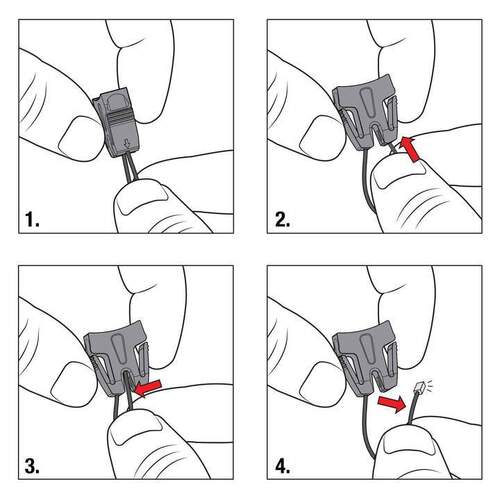 1.

2.

3.

4.